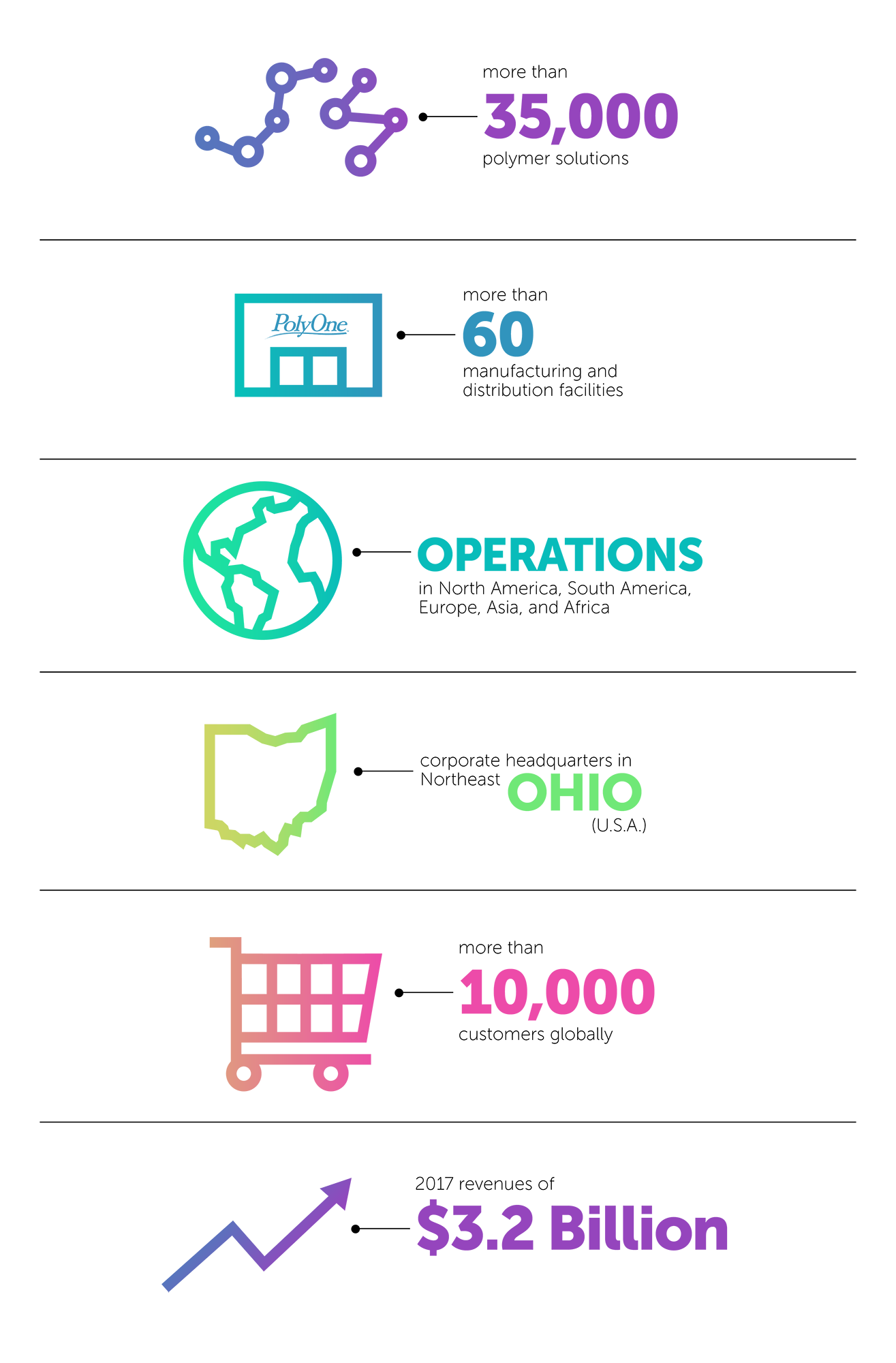 more than
35,000
polymer solutions

PolyOne

more than
60
manufacturing and distribution facilities

OPERATIONS
in North America, South America, Europe, Asia, and Africa

corporate headquarters in Northeast OHIO (U.S.A.)

more than
10,000
customers globally

2017 revenues of
$3.2 Billion