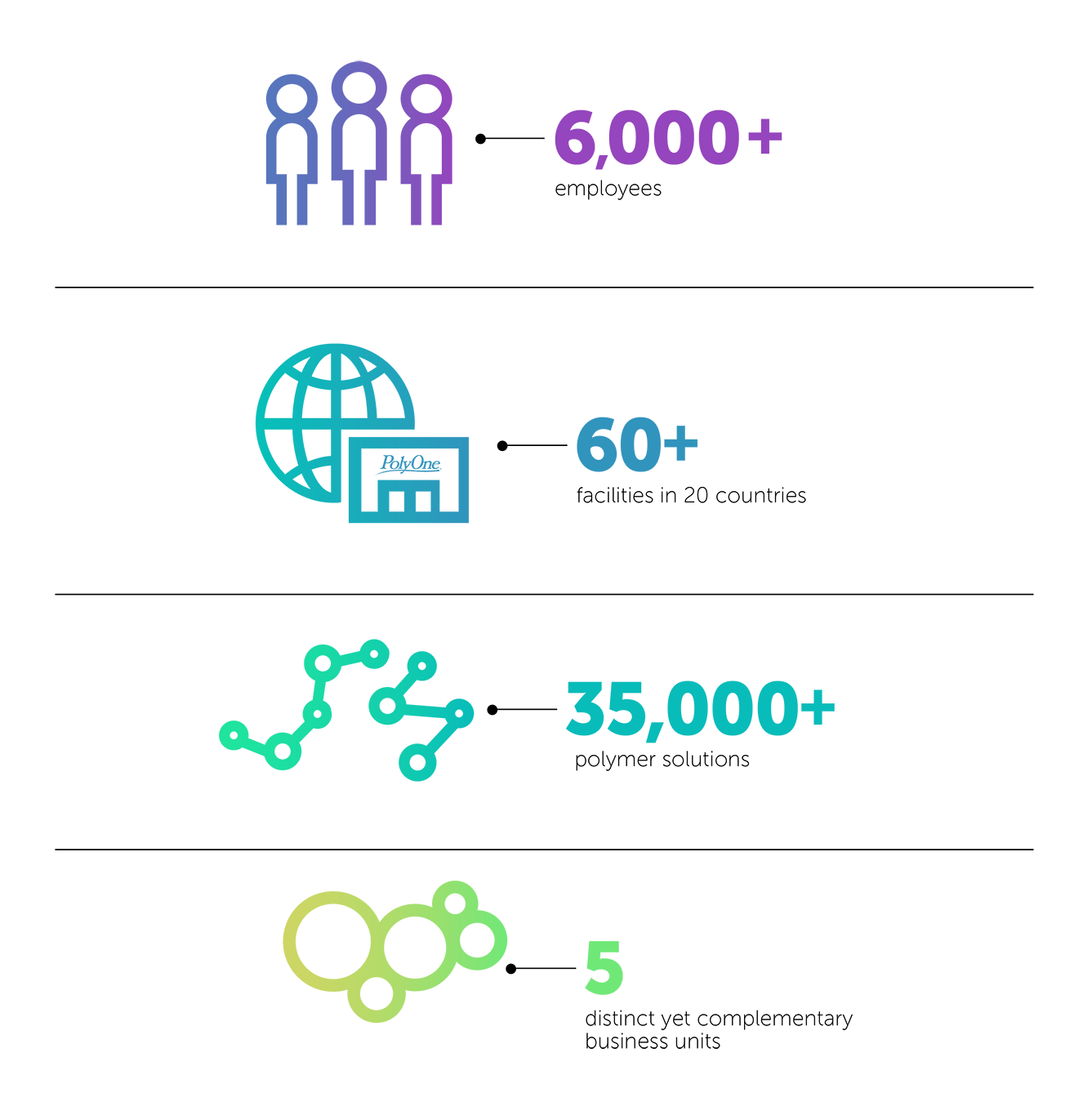 6,000+
employees

PolyOne

60+
facilities in 20 countries

35,000+
polymer solutions

5
distinct yet complementary business units